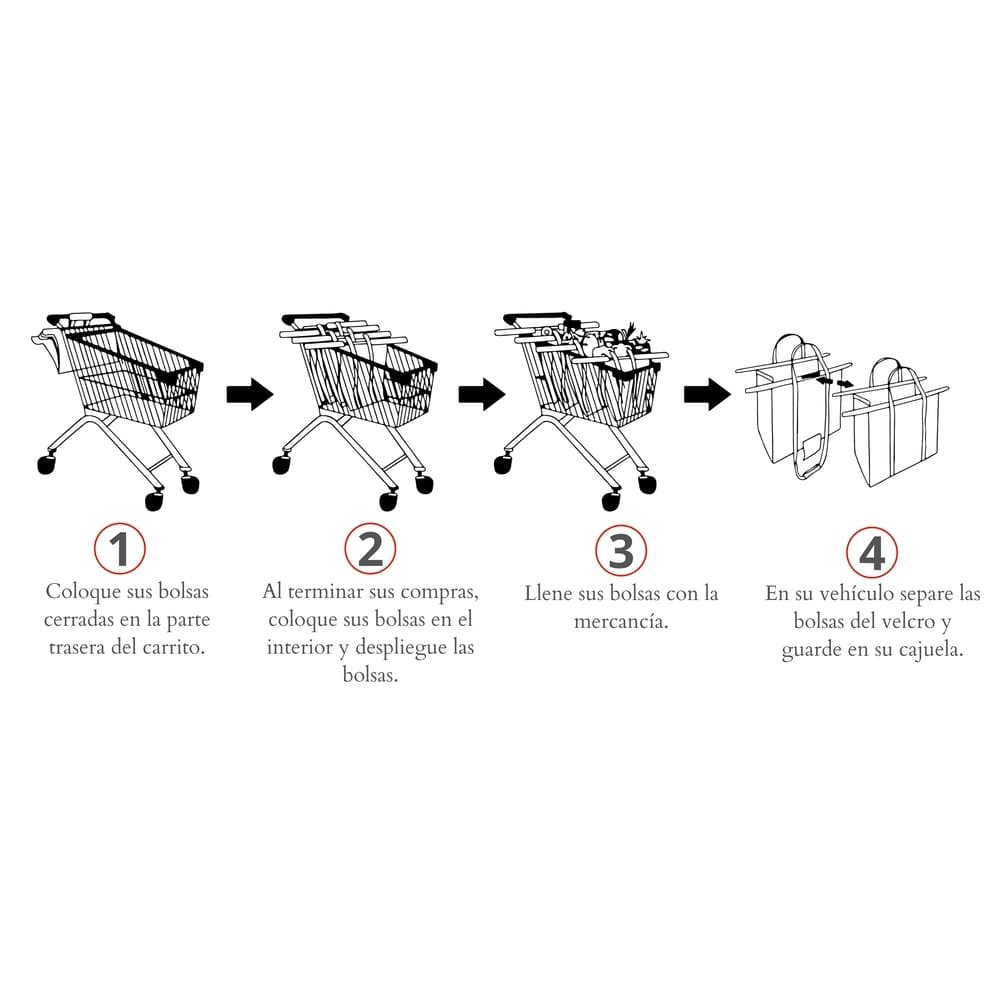 1
Coloque sus bolsas cerradas en la parte trasera del carrito.

2
Al terminar sus compras, coloque sus bolsas en el interior y despliegue las bolsas.

3
Llene sus bolsas con la mercancía.

4
En su vehículo separe las bolsas del velcro y guarde en su cajuela.